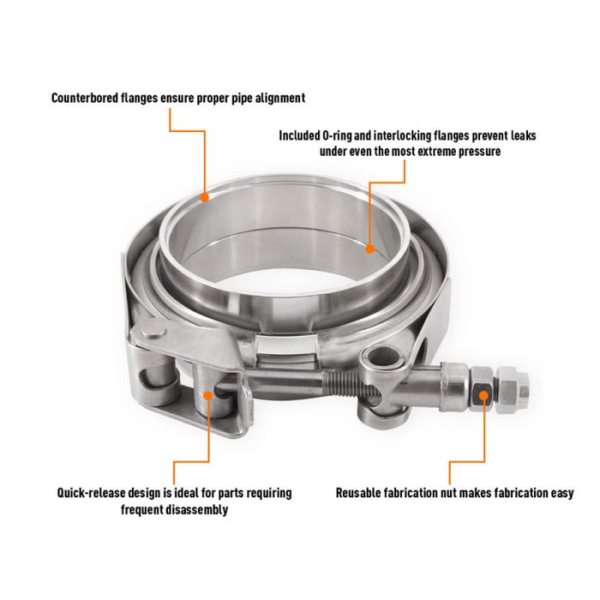 Counterbored flanges ensure proper pipe alignment

Included O-ring and interlocking flanges prevent leaks under even the most extreme pressure

Quick-release design is ideal for parts requiring frequent disassembly

Reusable fabrication nut makes fabrication easy